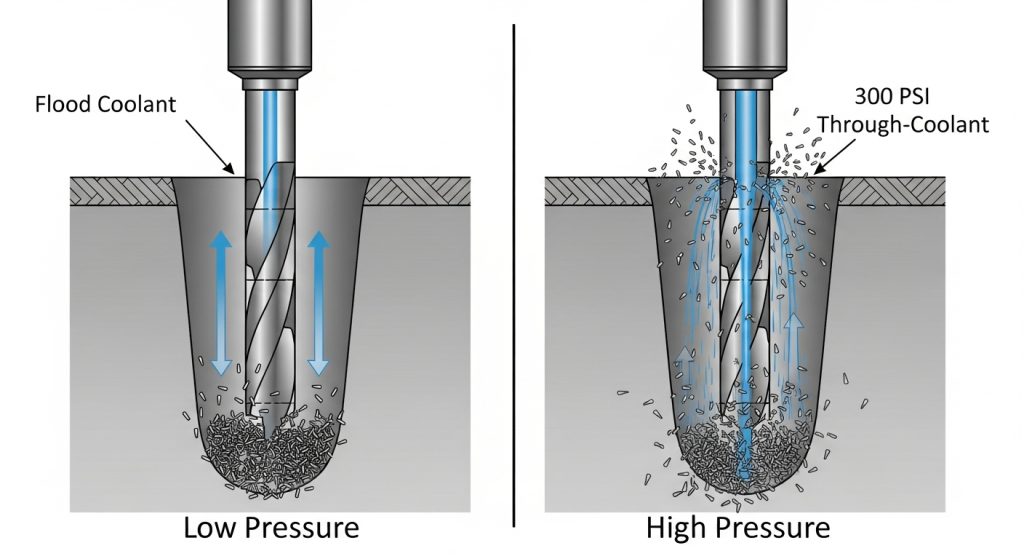 Flood Coolant

Low Pressure

300 PSI
Through-Coolant

High Pressure