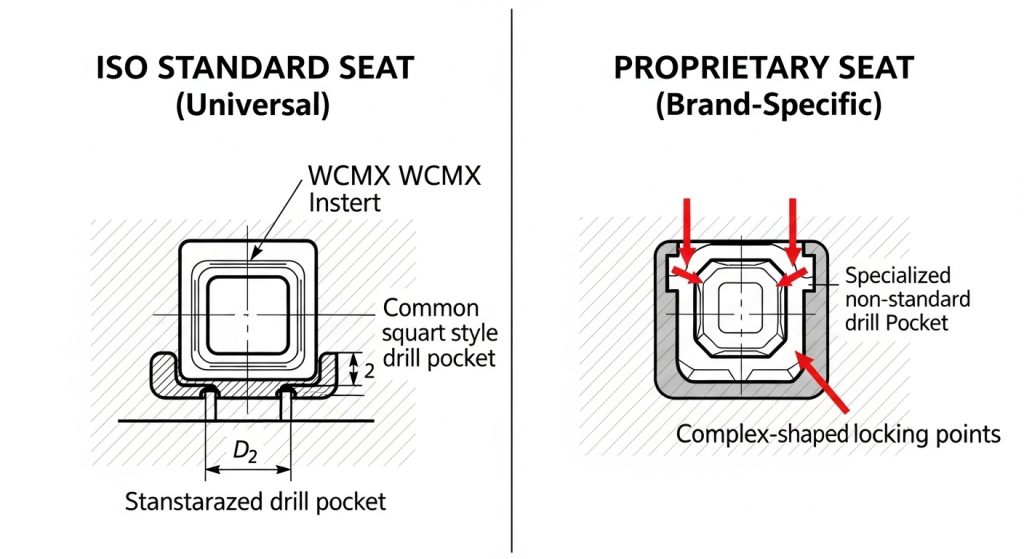 ISO STANDARD SEAT
(Universal)

WCMX WCMX
Instert

Common
squart style
drill pocket

2

$D_2$

Stanstarazed drill pocket

PROPRIETARY SEAT
(Brand-Specific)

Specialized
non-standard
drill Pocket

Complex-shaped locking points