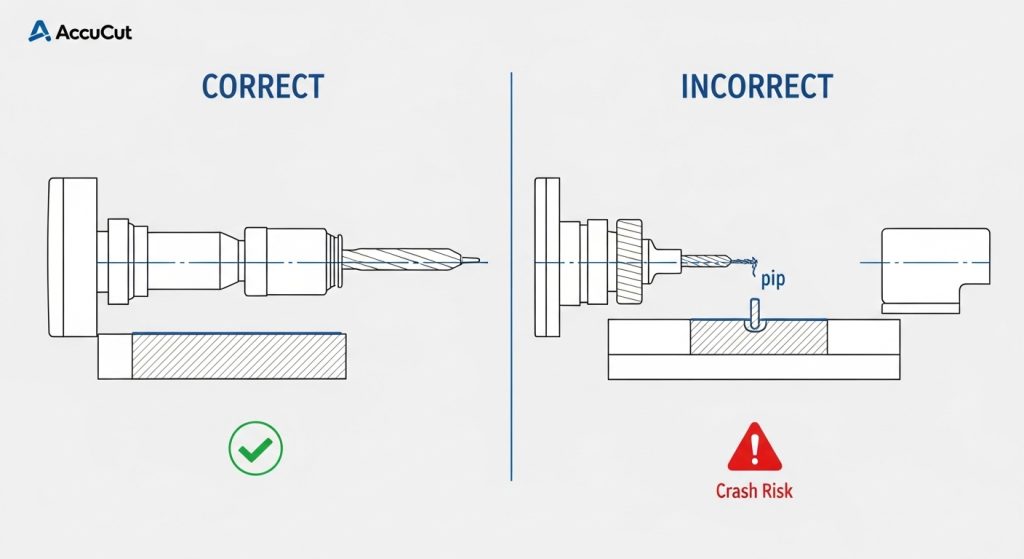 AccuCut

CORRECT

INCORRECT

pip

Crash Risk